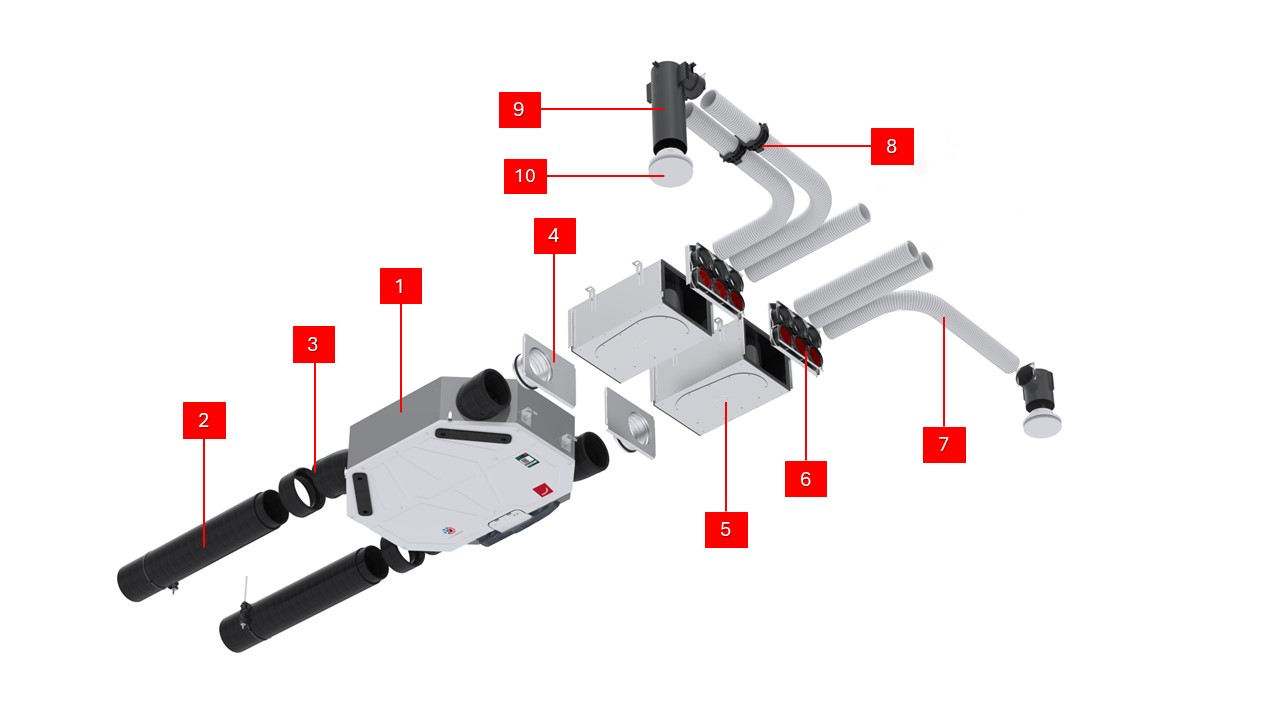 9
8
10
4
1
3
2
7
6
5